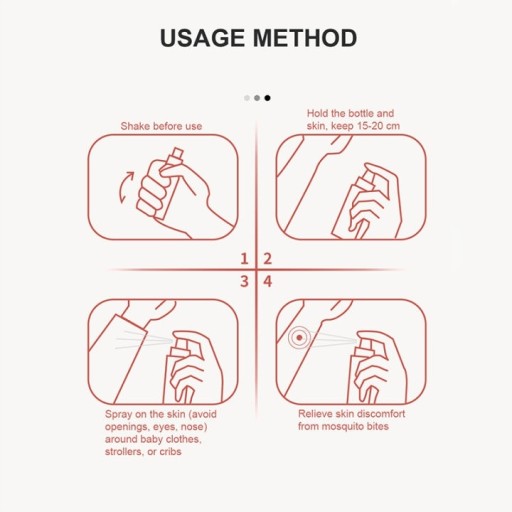 USAGE METHOD

Shake before use

Hold the bottle and skin, keep 15-20 cm

1 2
3 4

Spray on the skin (avoid openings, eyes, nose) around baby clothes, strollers, or cribs

Relieve skin discomfort from mosquito bites