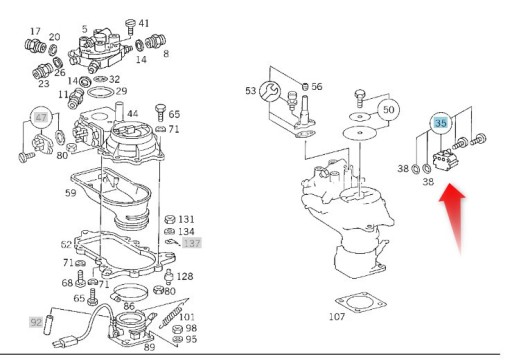 17
20
5
41
8
14
23
26
14
32
11
29
47
44
65
71
80
59
131
134
137
52
71
128
68
71
80
65
86
92
101
98
95
89
53
56
50
35
38
38
107