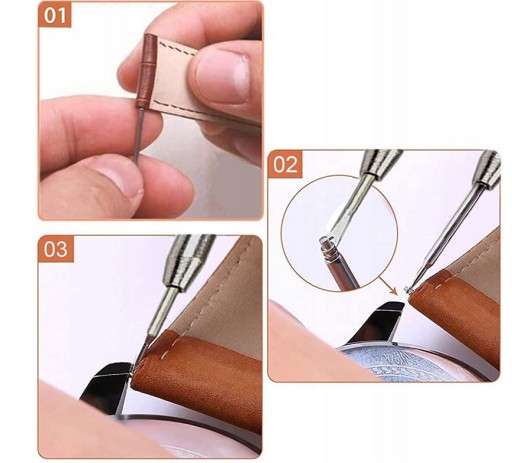 01

02

03