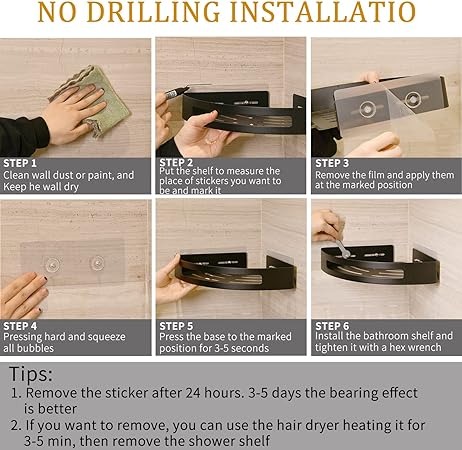 NO DRILLING INSTALLATIO

STEP 1
Clean wall dust or paint, and Keep he wall dry

STEP 2
Put the shelf to measure the place of stickers you want to be and mark it

STEP 3
Remove the film and apply them at the marked position

STEP 4
Pressing hard and squeeze all bubbles

STEP 5
Press the base to the marked position for 3-5 seconds

STEP 6
Install the bathroom shelf and tighten it with a hex wrench

Tips:
1. Remove the sticker after 24 hours. 3-5 days the bearing effect is better
2. If you want to remove, you can use the hair dryer heating it for 3-5 min, then remove the shower shelf