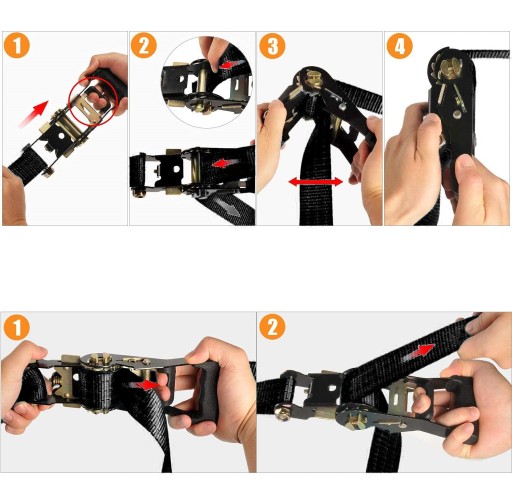 1

2

3

4

1

2