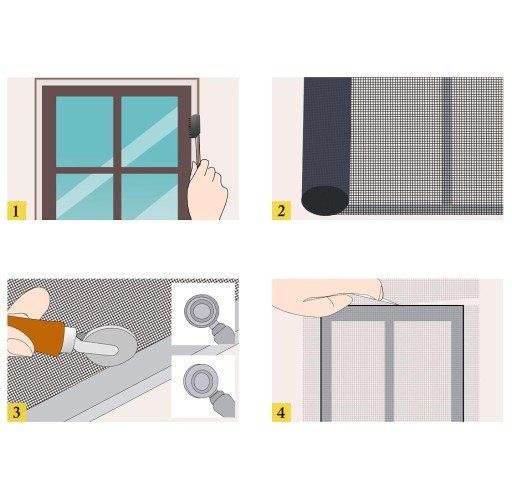 1

2

3

4