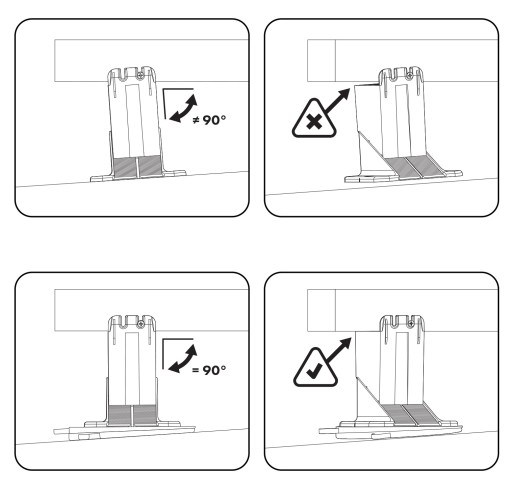 $\neq 90°$

$= 90°$