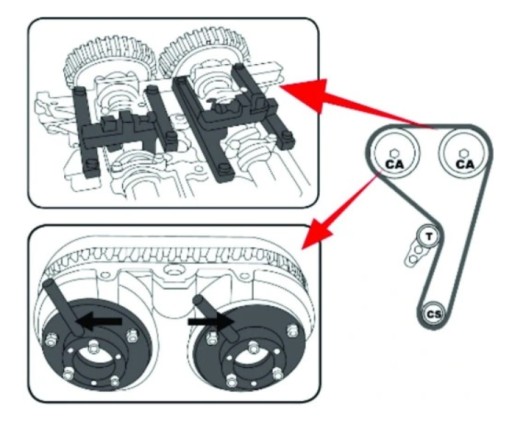 CA
CA
T
CS