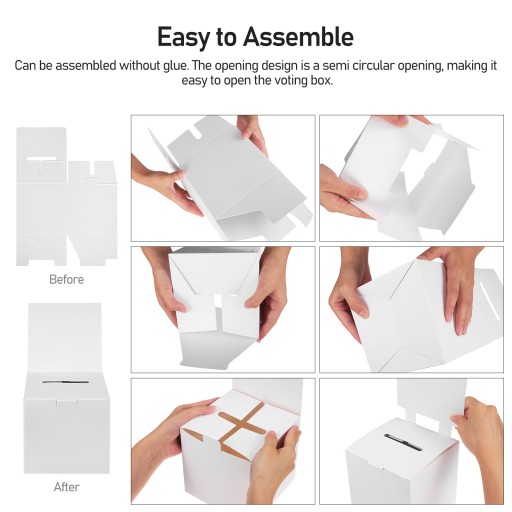 Easy to Assemble

Can be assembled without glue. The opening design is a semi circular opening, making it easy to open the voting box.

Before

After