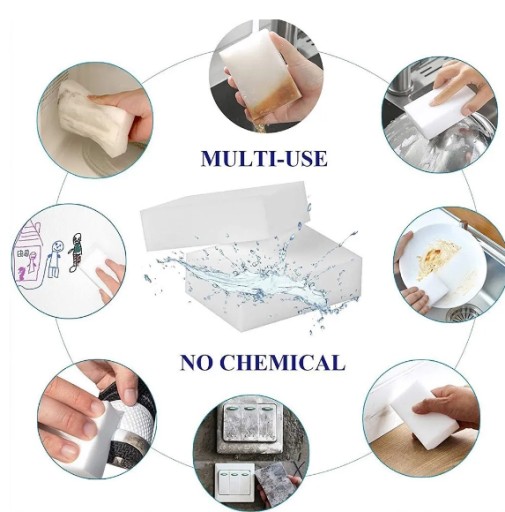 MULTI-USE

NO CHEMICAL