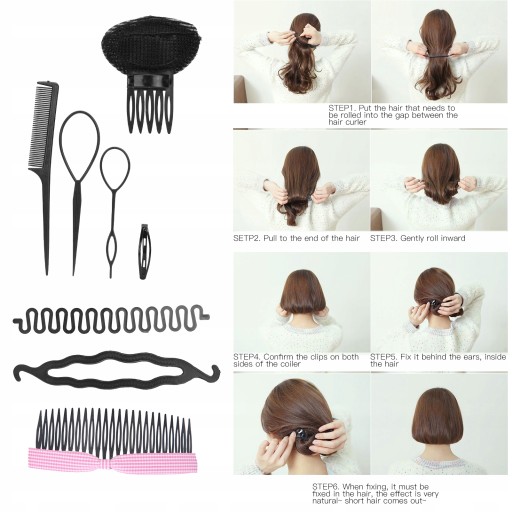 STEP1. Put the hair that needs to be rolled into the gap between the hair curler

SETP2. Pull to the end of the hair

STEP3. Gently roll inward

STEP4. Confirm the clips on both sides of the coiler

STEP5. Fix it behind the ears, inside the hair

STEP6. When fixing, it must be fixed in the hair, the effect is very natural- short hair comes out-