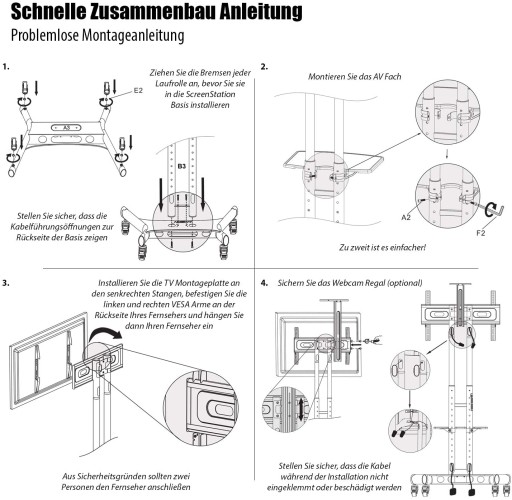 Schnelle Zusammenbau Anleitung

Problemlose Montageanleitung

1.

E2

A3

Ziehen Sie die Bremsen jeder Laufrolle an, bevor Sie sie in die ScreenStation Basis installieren

B3

Stellen Sie sicher, dass die Kabelführungsöffnungen zur Rückseite der Basis zeigen

2.

Montieren Sie das AV Fach

A2

F2

Zu zweit ist es einfacher!

3.

Installieren Sie die TV Montageplatte an den senkrechten Stangen, befestigen Sie die linken und rechten VESA Arme an der Rückseite Ihres Fernsehers und hängen Sie dann Ihren Fernseher ein

Aus Sicherheitsgründen sollten zwei Personen den Fernseher anschließen

4.

Sichern Sie das Webcam Regal (optional)

Stellen Sie sicher, dass die Kabel während der Installation nicht eingeklemmt oder beschädigt werden