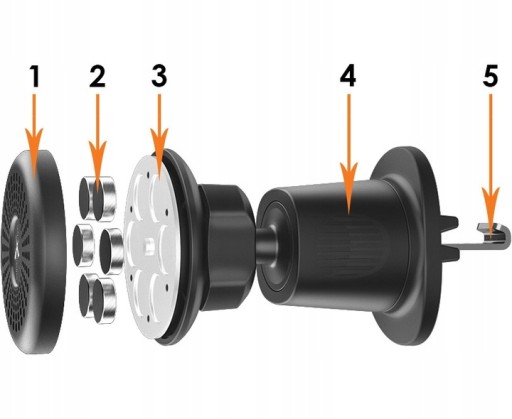 1
2
3
4
5