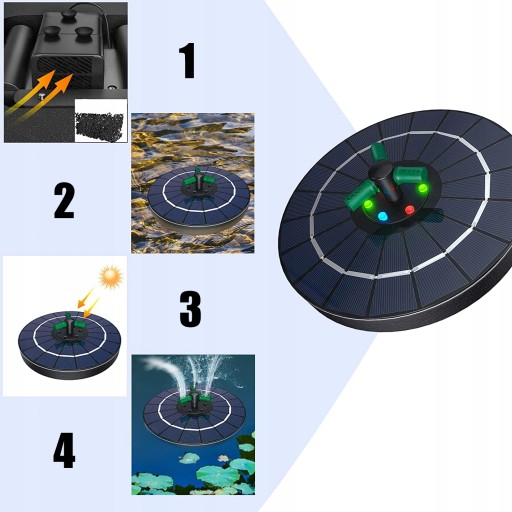 1

2

3

4