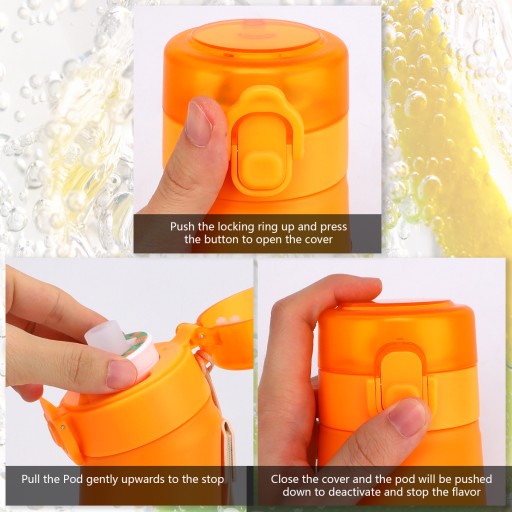 Push the locking ring up and press the button to open the cover

Pull the Pod gently upwards to the stop

Close the cover and the pod will be pushed down to deactivate and stop the flavor