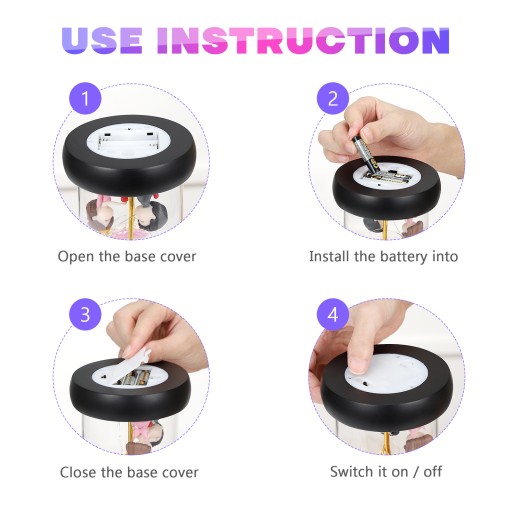 USE INSTRUCTION

1

Open the base cover

2

Install the battery into

3

Close the base cover

4

Switch it on / off