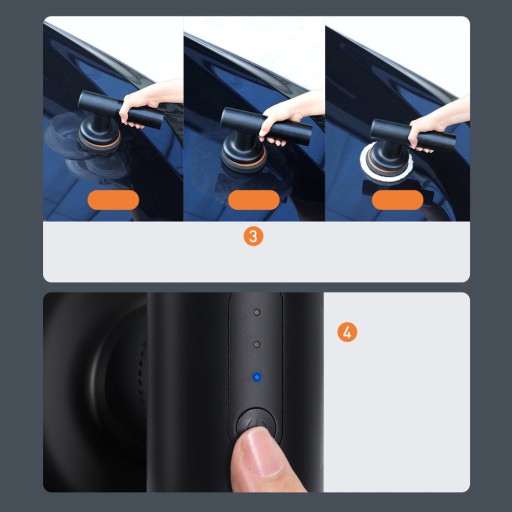 3

4