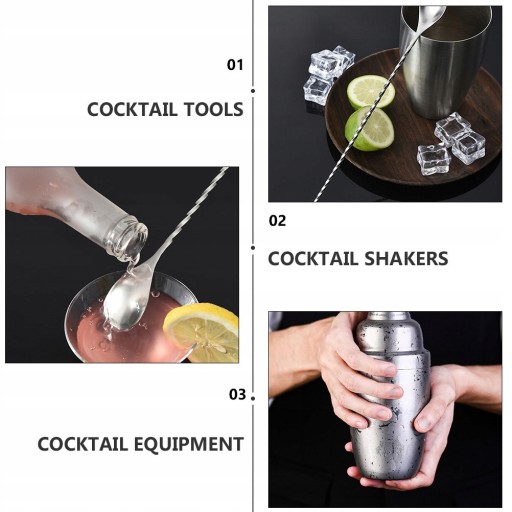 01

COCKTAIL TOOLS

02

COCKTAIL SHAKERS

03

COCKTAIL EQUIPMENT