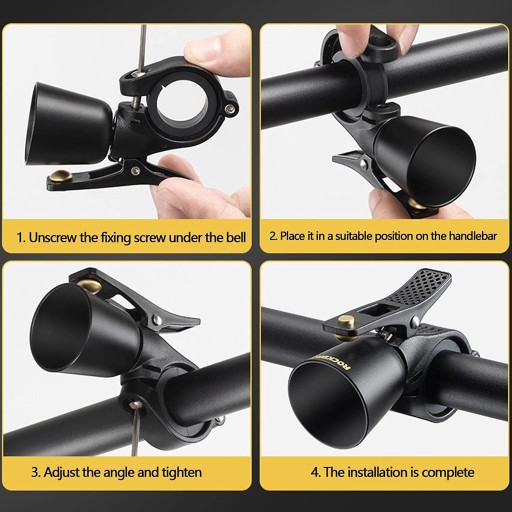 1. Unscrew the fixing screw under the bell

2. Place it in a suitable position on the handlebar

3. Adjust the angle and tighten

4. The installation is complete

ROCKBROS