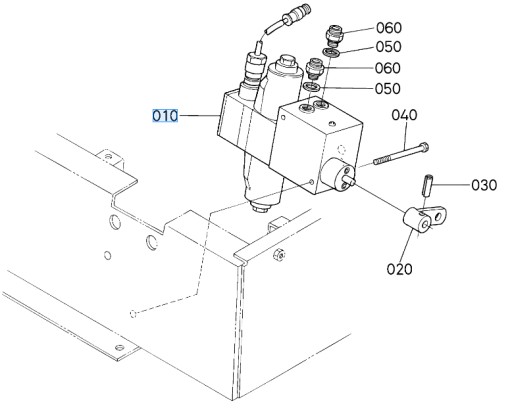 060
050
060
050
010
040
030
020