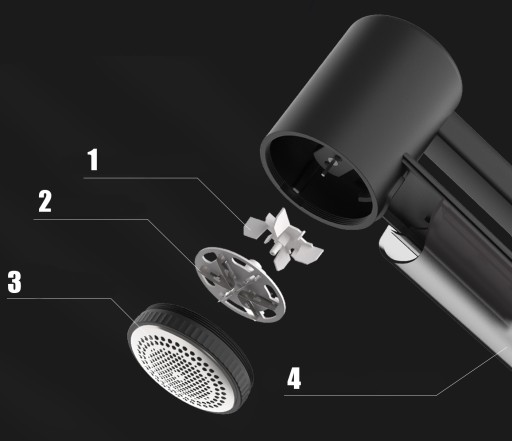 1

2

3

4