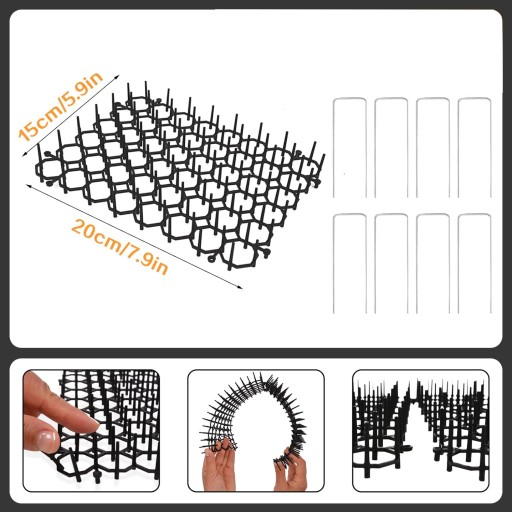 15cm/5.9in
20cm/7.9in