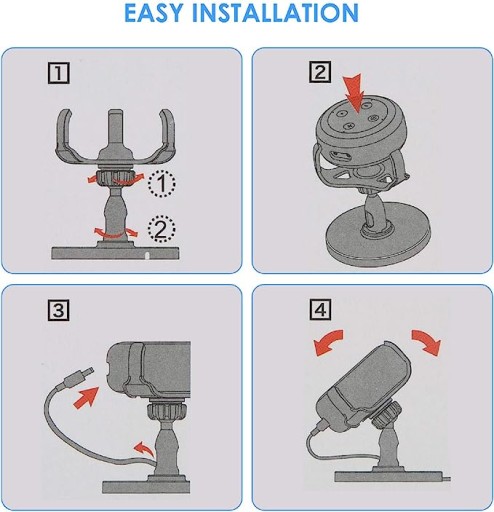 EASY INSTALLATION

1

1

2

2

3

4