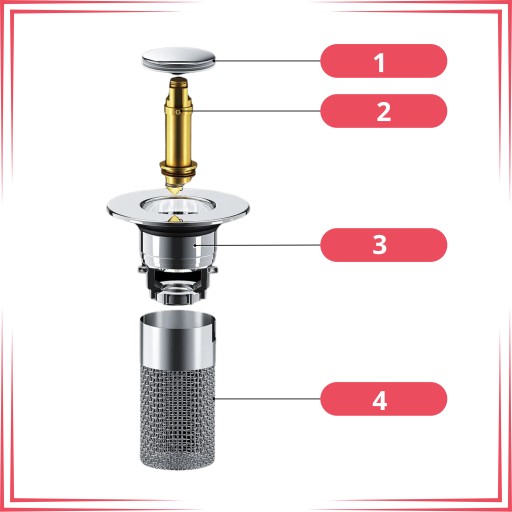 1
2
3
4