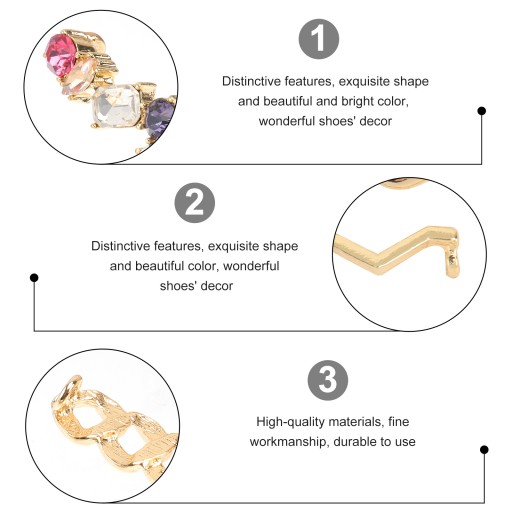 1

Distinctive features, exquisite shape and beautiful and bright color, wonderful shoes' decor

2

Distinctive features, exquisite shape and beautiful color, wonderful shoes' decor

3

High-quality materials, fine workmanship, durable to use