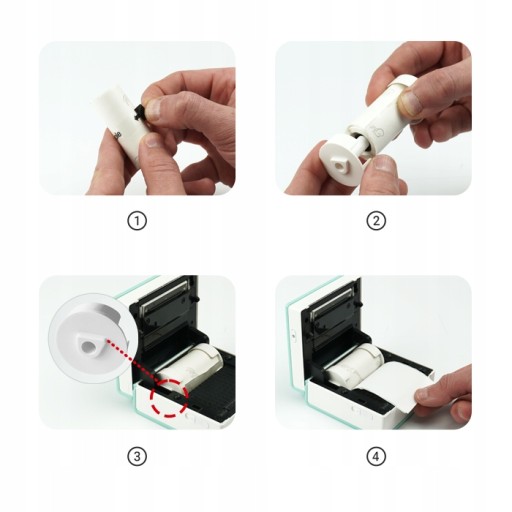 ①

②

③

④