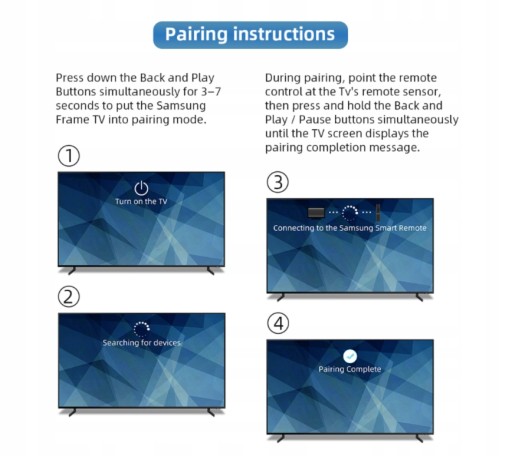 Pairing instructions

Press down the Back and Play Buttons simultaneously for 3–7 seconds to put the Samsung Frame TV into pairing mode.

①

Turn on the TV

②

Searching for devices

During pairing, point the remote control at the Tv's remote sensor, then press and hold the Back and Play / Pause buttons simultaneously until the TV screen displays the pairing completion message.

③

Connecting to the Samsung Smart Remote

④

Pairing Complete