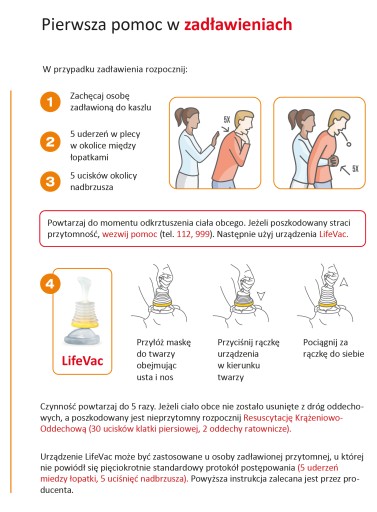 Pierwsza pomoc w zadławieniach

W przypadku zadławienia rozpocznij:

1 Zachęcaj osobę zadławioną do kaszlu

2 5 uderzeń w plecy w okolice między łopatkami

3 5 ucisków okolicy nadbrzusza

5X

5X

Powtarzaj do momentu odkrztuszenia ciała obcego. Jeżeli poszkodowany straci przytomność, wezwij pomoc (tel. 112, 999). Następnie użyj urządzenia LifeVac.

4

LifeVac

Przyłóż maskę do twarzy obejmując usta i nos

Przyciśnij rączkę urządzenia w kierunku twarzy

Pociągnij za rączkę do siebie

Czynność powtarzaj do 5 razy. Jeżeli ciało obce nie zostało usunięte z dróg oddechowych, a poszkodowany jest nieprzytomny rozpocznij Resuscytację Krążeniowo-Oddechową (30 ucisków klatki piersiowej, 2 oddechy ratownicze).

Urządzenie LifeVac może być zastosowane u osoby zadławionej przytomnej, u której nie powiódł się pięciokrotnie standardowy protokół postępowania (5 uderzeń miedzy łopatki, 5 uciśnięć nadbrzusza). Powyższa instrukcja zalecana jest przez producenta.