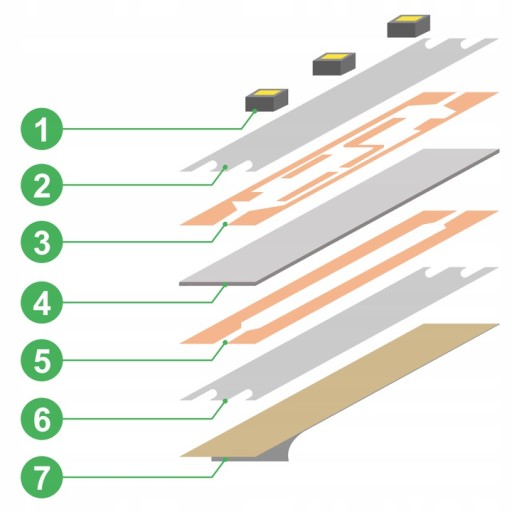 1
2
3
4
5
6
7