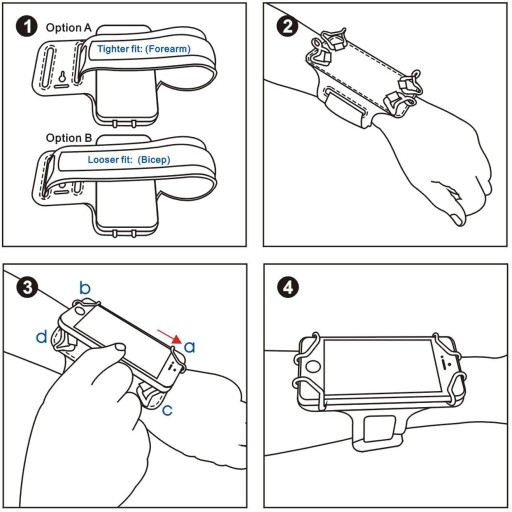 1 Option A

Tighter fit: (Forearm)

Option B

Looser fit: (Bicep)

2

3

b

d

a

c

4