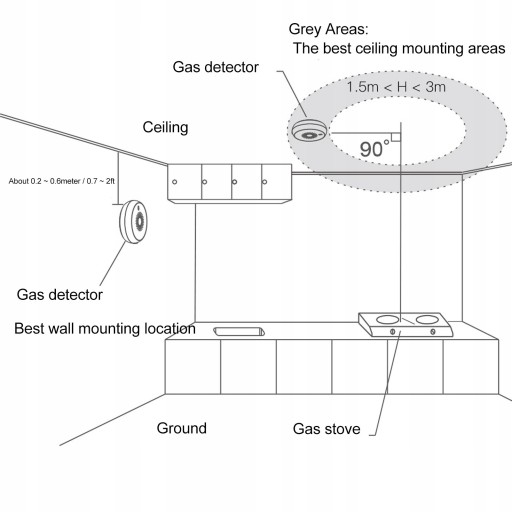 Grey Areas:
The best ceiling mounting areas

Gas detector

1.5m < H < 3m

Ceiling

90°

About 0.2 ~ 0.6meter / 0.7 ~ 2ft

Gas detector

Best wall mounting location

Ground

Gas stove