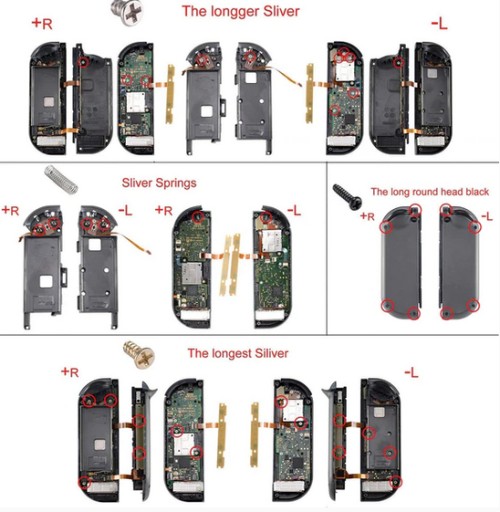 The longger Sliver

+R

-L

Sliver Springs

+R

-L

+R

-L

The long round head black

+R

-L

The longest Siliver

+R

-L