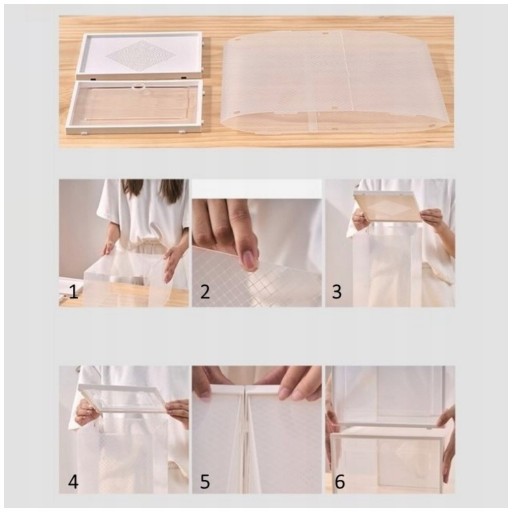 1

2

3

4

5

6