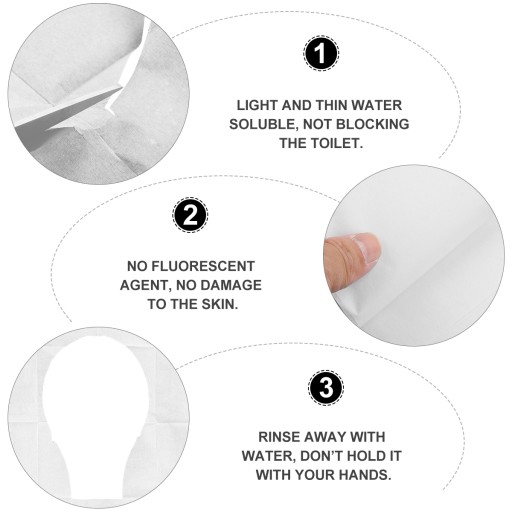 1

LIGHT AND THIN WATER SOLUBLE, NOT BLOCKING THE TOILET.

2

NO FLUORESCENT AGENT, NO DAMAGE TO THE SKIN.

3

RINSE AWAY WITH WATER, DON'T HOLD IT WITH YOUR HANDS.