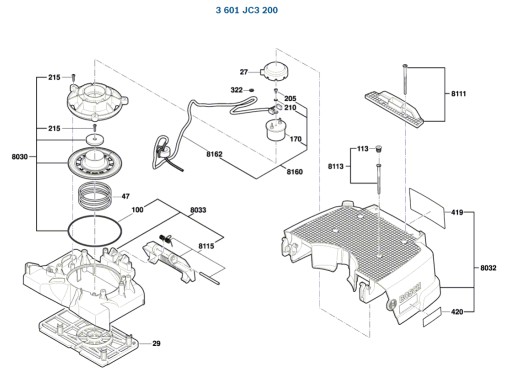 3 601 JC3 200

215
215
8030
47
100
8033
8115
29
27
322
205
210
170
8162
8160
8111
113
8113
419
8032
420
BOSCH