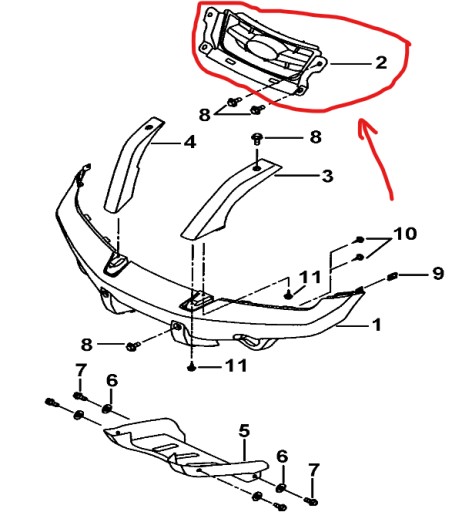 2
8
4
8
3
10
11
9
1
8
11
7
6
5
6
7