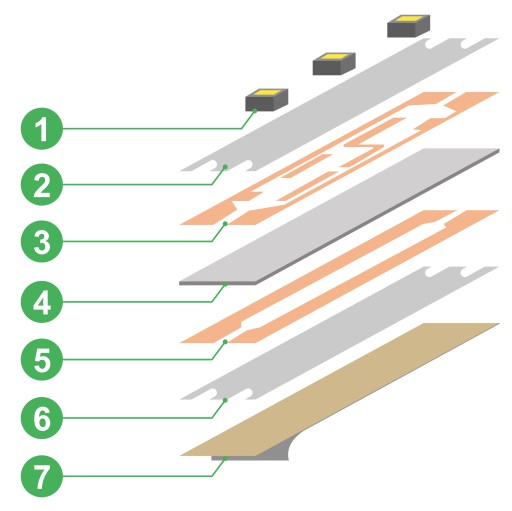 1
2
3
4
5
6
7