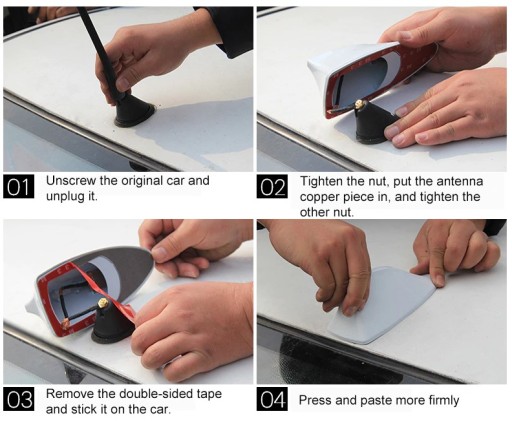 01 Unscrew the original car and unplug it.

02 Tighten the nut, put the antenna copper piece in, and tighten the other nut.

03 Remove the double-sided tape and stick it on the car.

04 Press and paste more firmly