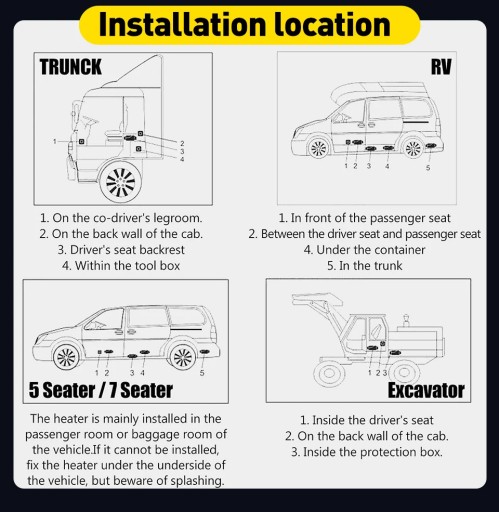 Installation location

TRUNCK

1
2
3
4

1. On the co-driver's legroom.
2. On the back wall of the cab.
3. Driver's seat backrest
4. Within the tool box

RV

1 2 3 4 5

1. In front of the passenger seat
2. Between the driver seat and passenger seat
4. Under the container
5. In the trunk

1 2 3 4 5

5 Seater / 7 Seater

The heater is mainly installed in the passenger room or baggage room of the vehicle.If it cannot be installed, fix the heater under the underside of the vehicle, but beware of splashing.

1 2 3

Excavator

1. Inside the driver's seat
2. On the back wall of the cab.
3. Inside the protection box.