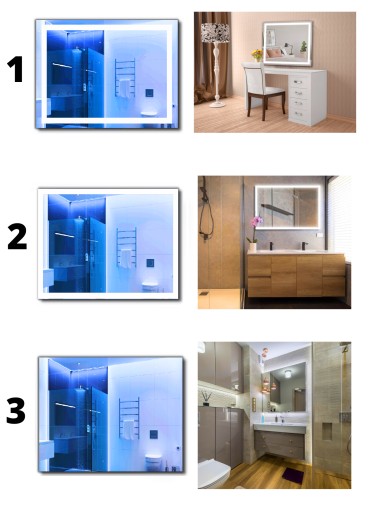 1

2

3