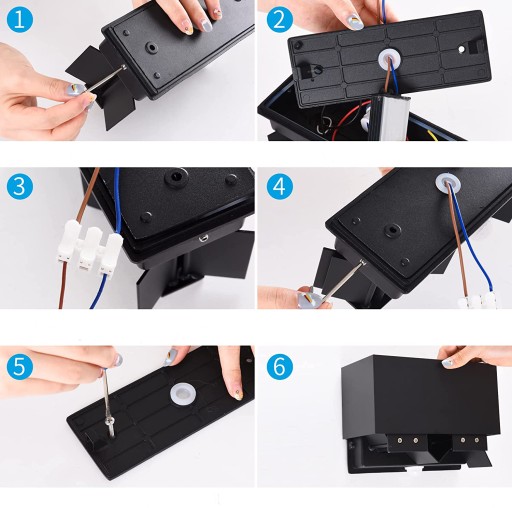 1

2

3

4

5

6