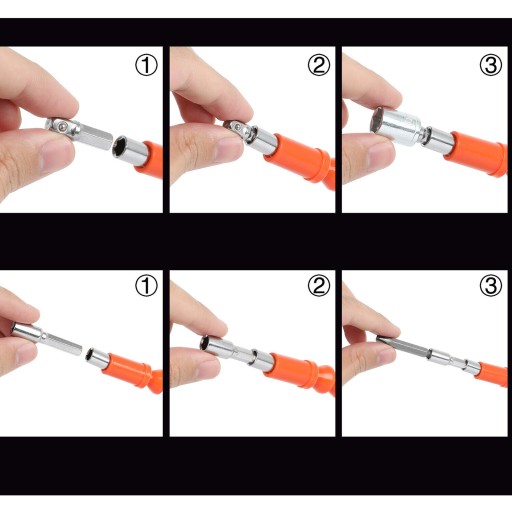 ①

②

③

①

②

③