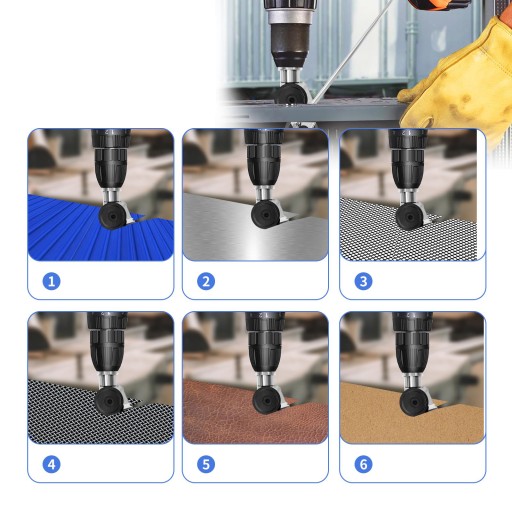 1

2

3

4

5

6