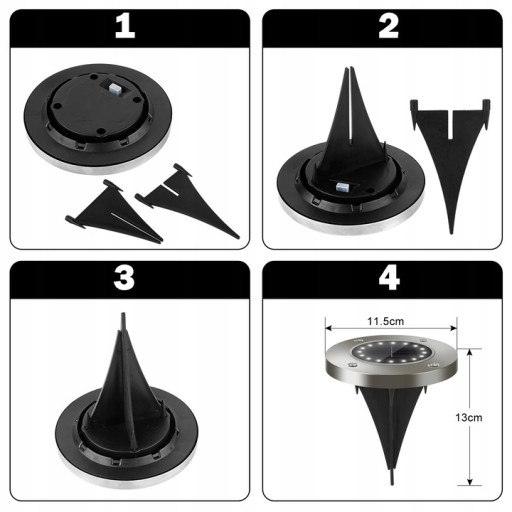 1

2

3

4

11.5cm

13cm