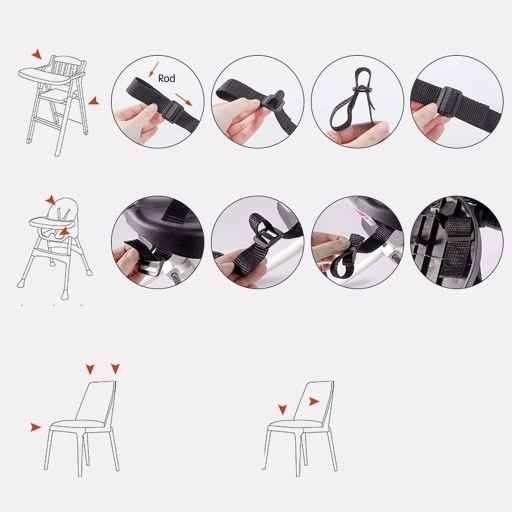 Rod