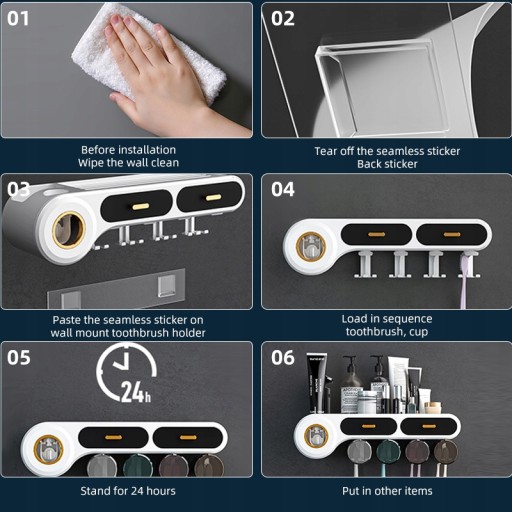 01

Before installation
Wipe the wall clean

02

Tear off the seamless sticker
Back sticker

03

Paste the seamless sticker on
wall mount toothbrush holder

04

Load in sequence
toothbrush, cup

05

24h

Stand for 24 hours

06

Put in other items