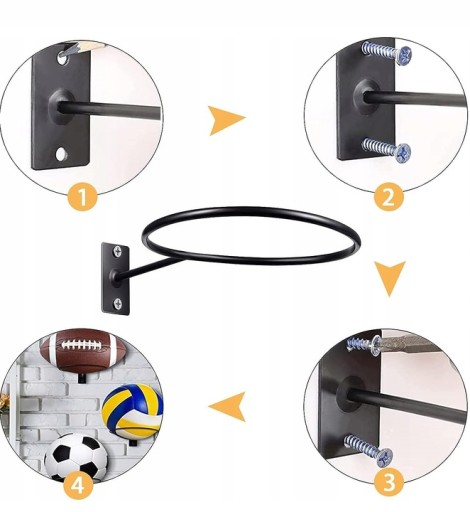 1

2

3

4