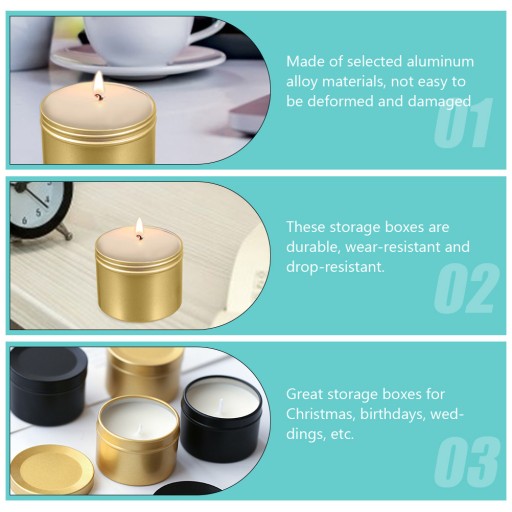 Made of selected aluminum alloy materials, not easy to be deformed and damaged

01

These storage boxes are durable, wear-resistant and drop-resistant.

02

Great storage boxes for Christmas, birthdays, weddings, etc.

03