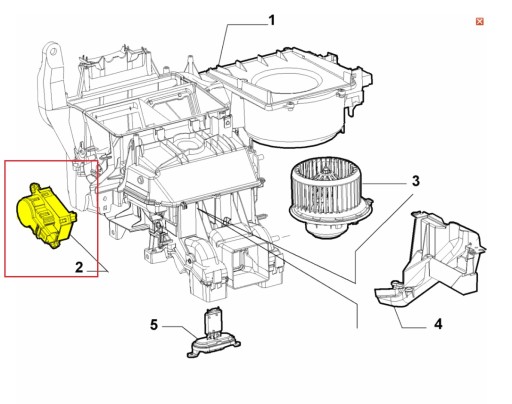 1
3
2
4
5