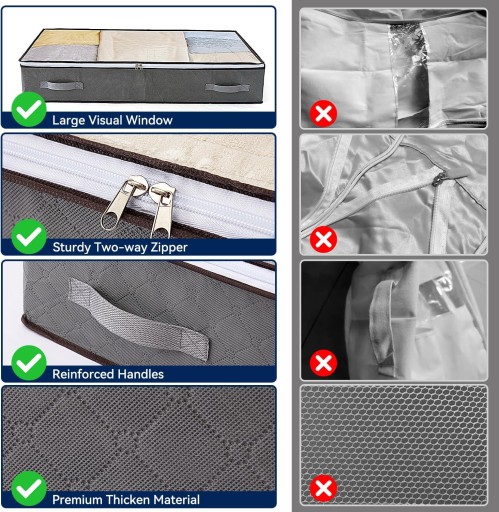 Large Visual Window

Sturdy Two-way Zipper

Reinforced Handles

Premium Thicken Material